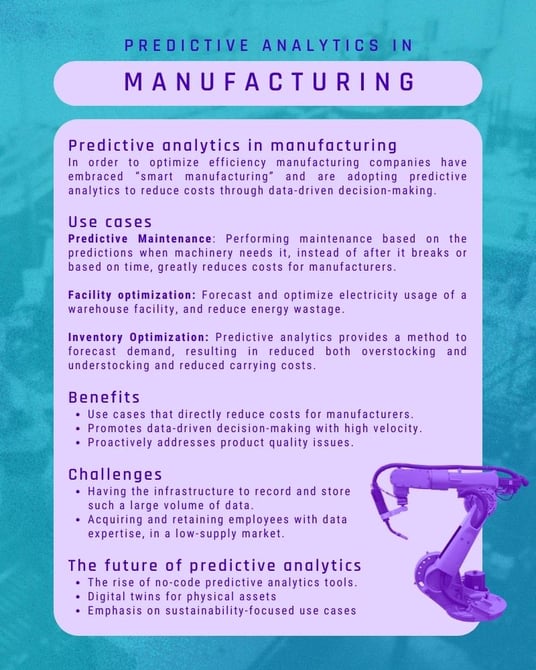 PREDICTIVE ANALYTICS IN

MANUFACTURING

Predictive analytics in manufacturing
In order to optimize efficiency manufacturing companies have embraced "smart manufacturing" and are adopting predictive analytics to reduce costs through data-driven decision-making.

Use cases
Predictive Maintenance: Performing maintenance based on the predictions when machinery needs it, instead of after it breaks or based on time, greatly reduces costs for manufacturers.

Facility optimization: Forecast and optimize electricity usage of a warehouse facility, and reduce energy wastage.

Inventory Optimization: Predictive analytics provides a method to forecast demand, resulting in reduced both overstocking and understocking and reduced carrying costs.

Benefits
• Use cases that directly reduce costs for manufacturers.
• Promotes data-driven decision-making with high velocity.
• Proactively addresses product quality issues.

Challenges
• Having the infrastructure to record and store such a large volume of data.
• Acquiring and retaining employees with data expertise, in a low-supply market.

The future of predictive analytics
• The rise of no-code predictive analytics tools.
• Digital twins for physical assets
• Emphasis on sustainability-focused use cases